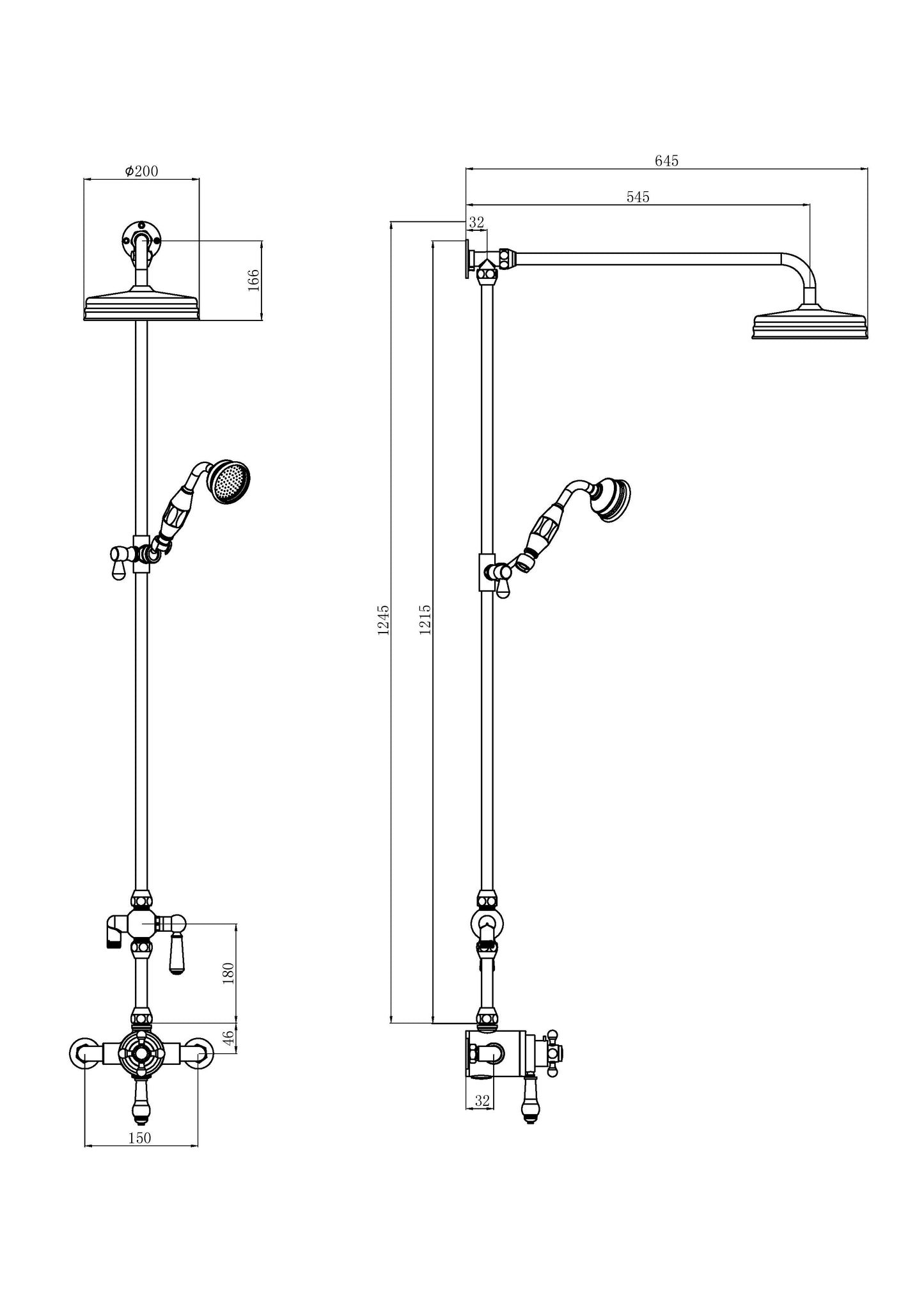 $\phi$200

166

180

46

150

645

545

32

1245

1215

32